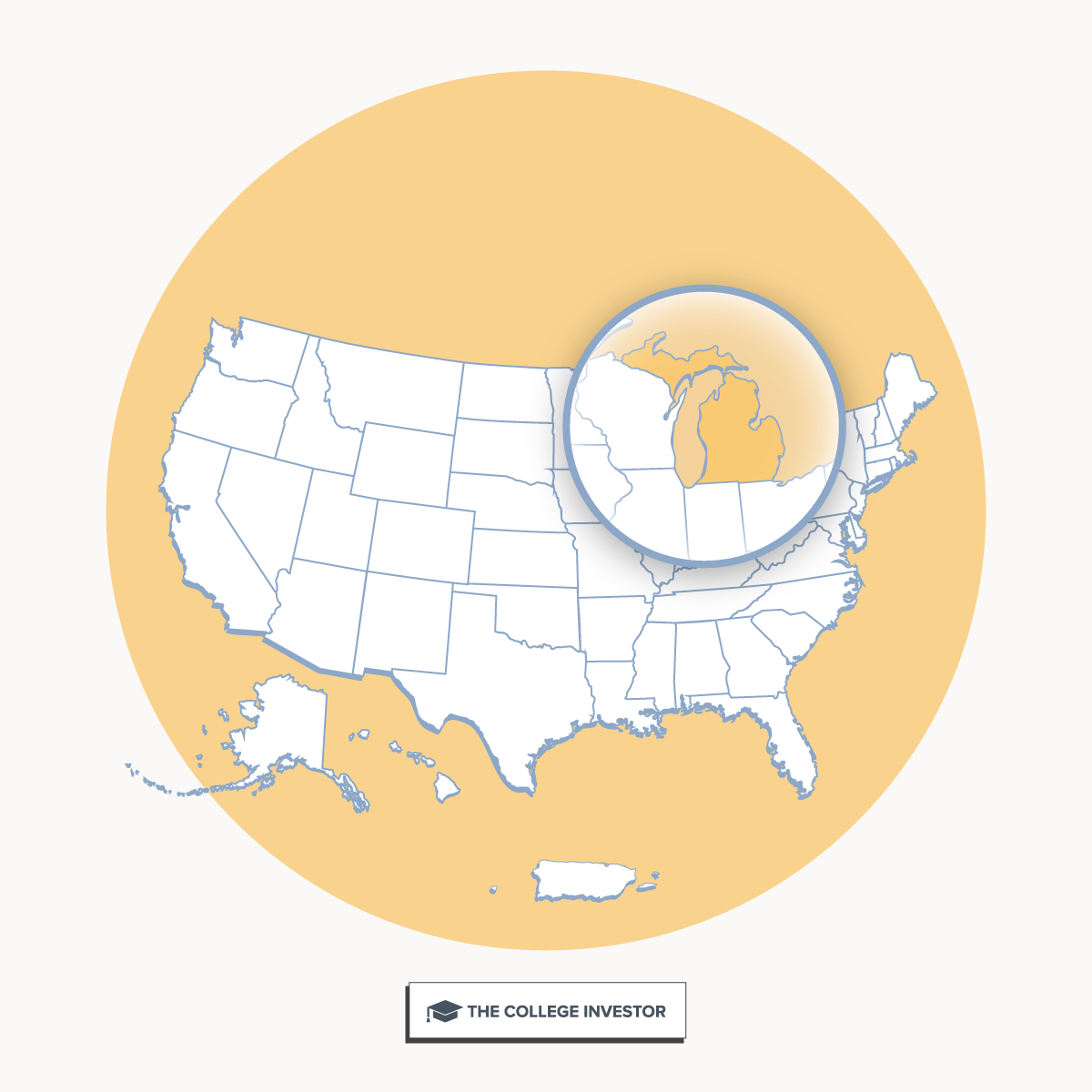 THE COLLEGE INVESTOR