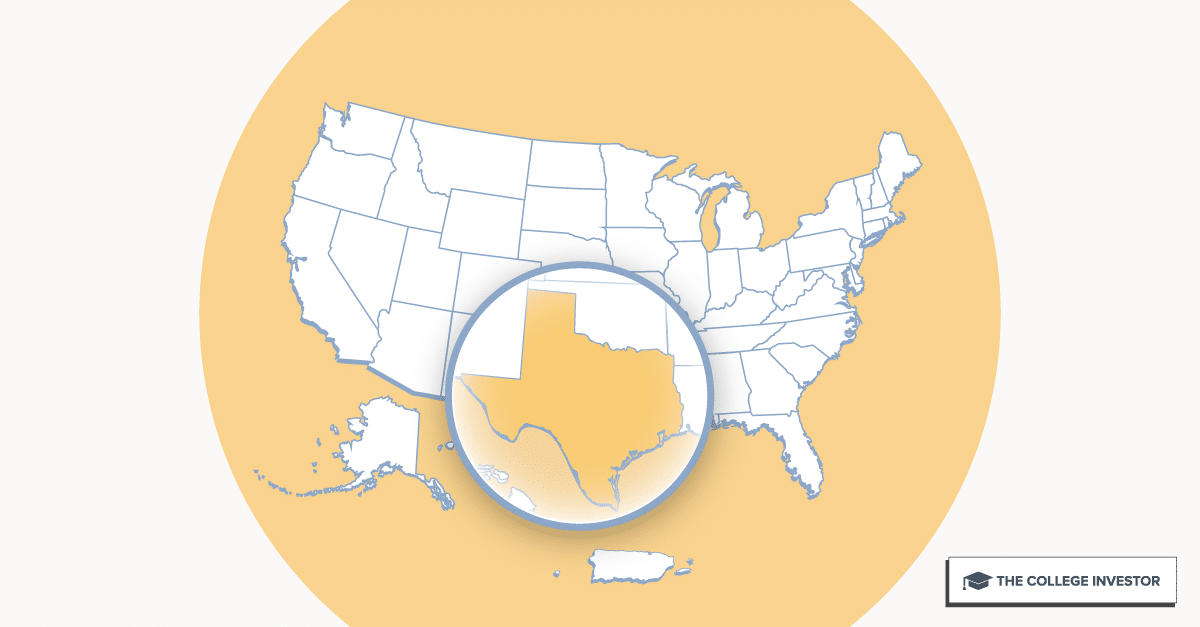 THE COLLEGE INVESTOR